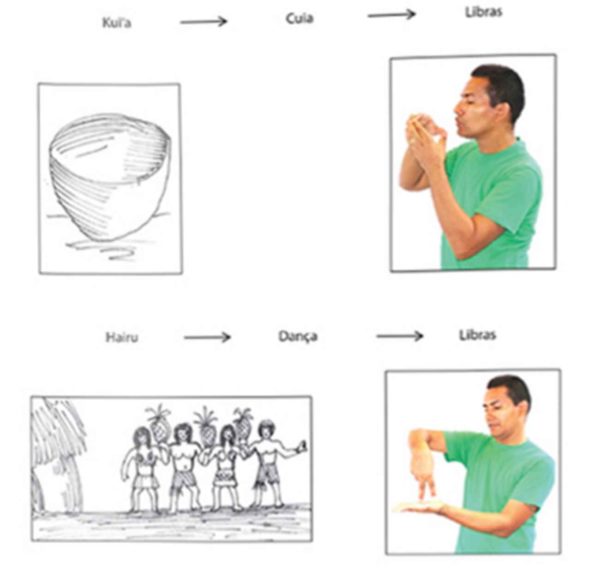 Kui'a → Cuia → Libras

Hairu → Dança → Libras